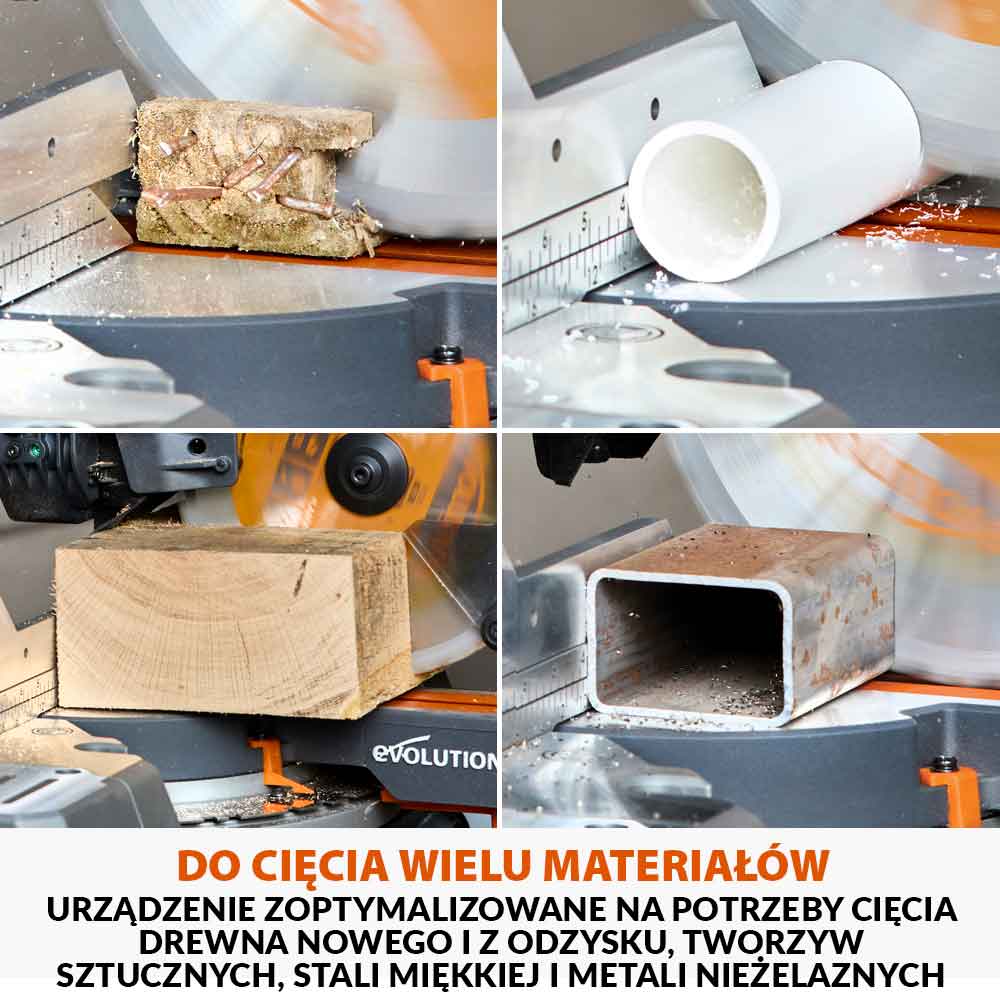 evolution

DO CIĘCIA WIELU MATERIAŁÓW

URZĄDZENIE ZOPTYMALIZOWANE NA POTRZEBY CIĘCIA DREWNA NOWEGO I Z ODZYSKU, TWORZYW SZTUCZNYCH, STALI MIĘKKIEJ I METALI NIEŻELAZNYCH